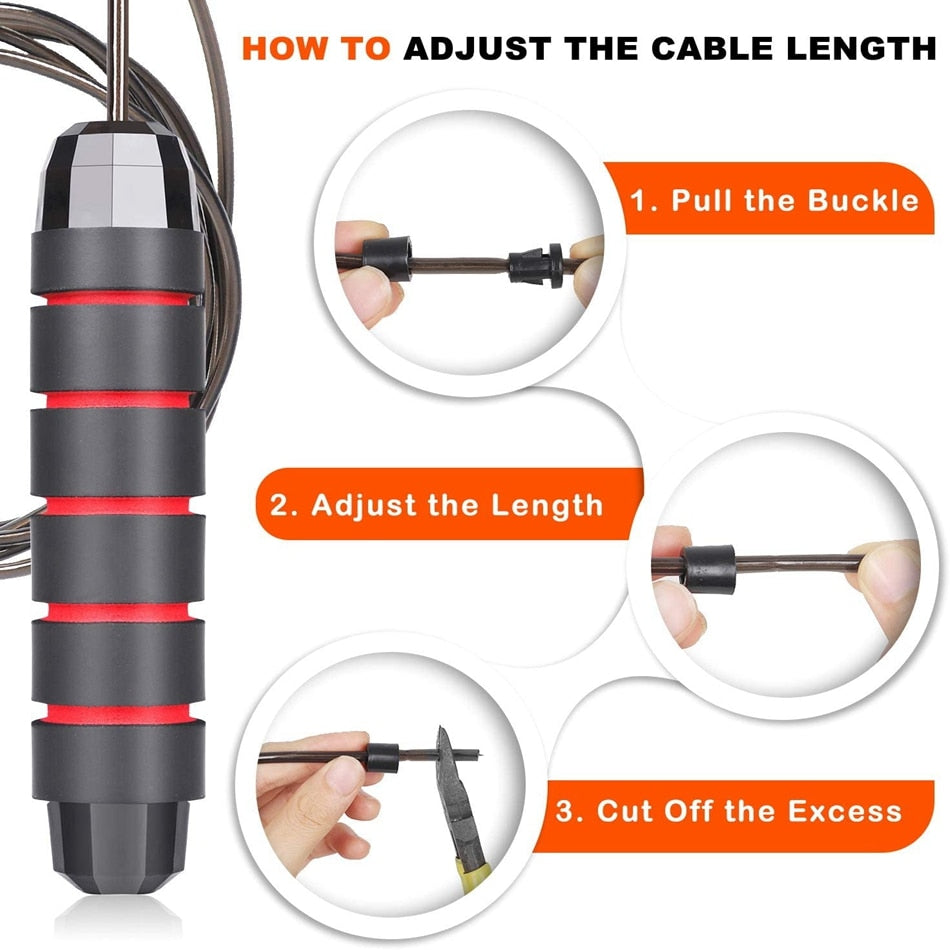 HOW TO ADJUST THE CABLE LENGTH

1. Pull the Buckle

2. Adjust the Length

3. Cut Off the Excess